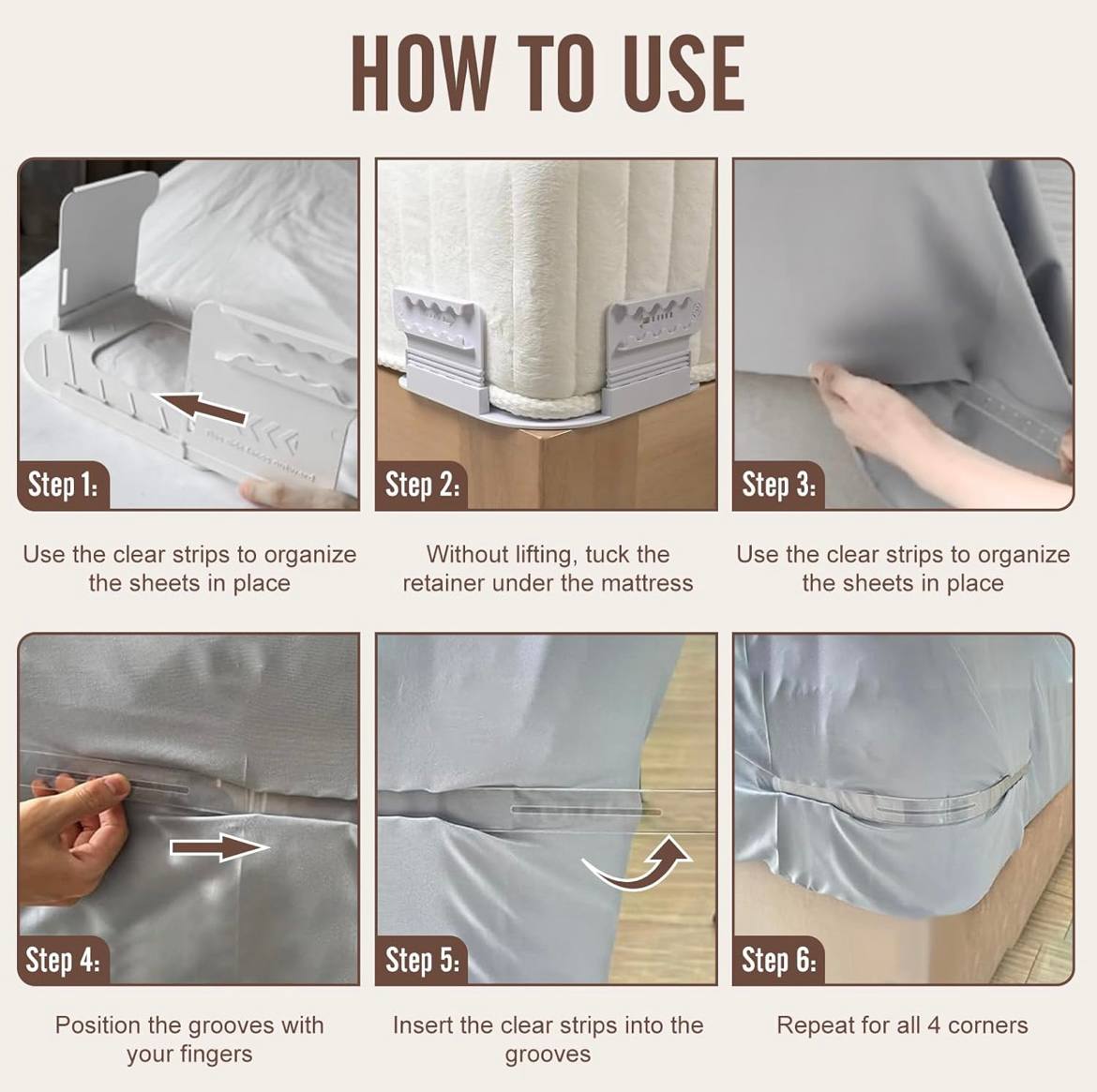 HOW TO USE

Step 1:

Use the clear strips to organize the sheets in place

Step 2:

Without lifting, tuck the retainer under the mattress

Step 3:

Use the clear strips to organize the sheets in place

Step 4:

Position the grooves with your fingers

Step 5:

Insert the clear strips into the grooves

Step 6:

Repeat for all 4 corners