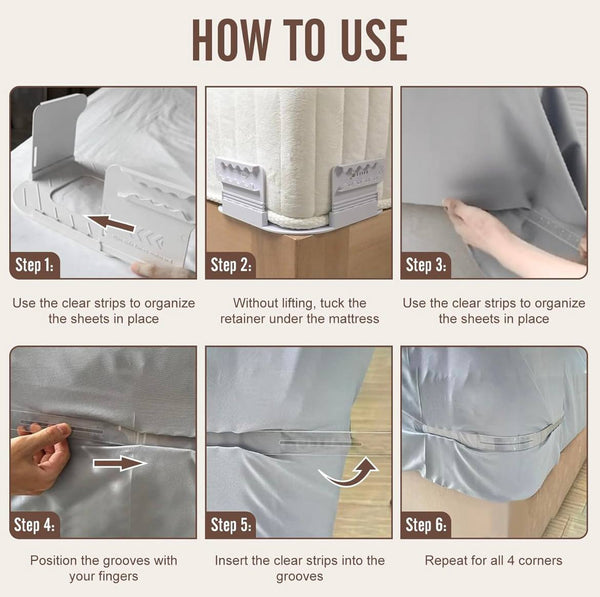 HOW TO USE

Step 1:

Use the clear strips to organize the sheets in place

Step 2:

Without lifting, tuck the retainer under the mattress

Step 3:

Use the clear strips to organize the sheets in place

Step 4:

Position the grooves with your fingers

Step 5:

Insert the clear strips into the grooves

Step 6:

Repeat for all 4 corners