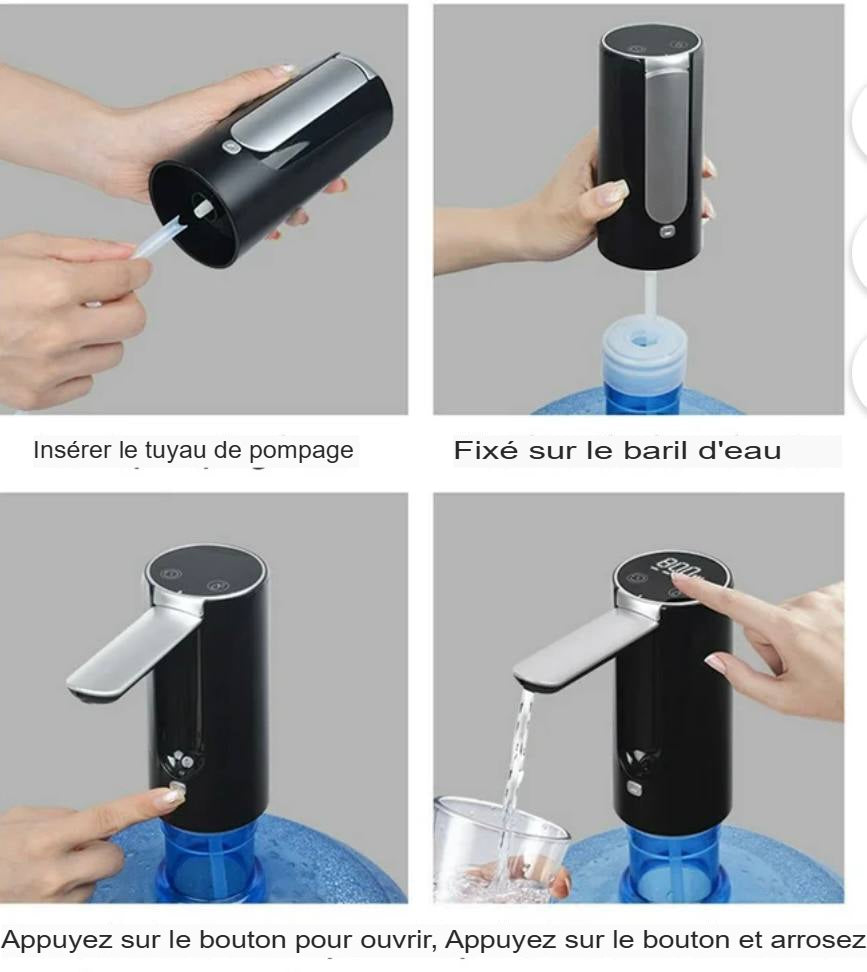 Insérer le tuyau de pompage

Fixé sur le baril d'eau

800

Appuyez sur le bouton pour ouvrir, Appuyez sur le bouton et arrosez