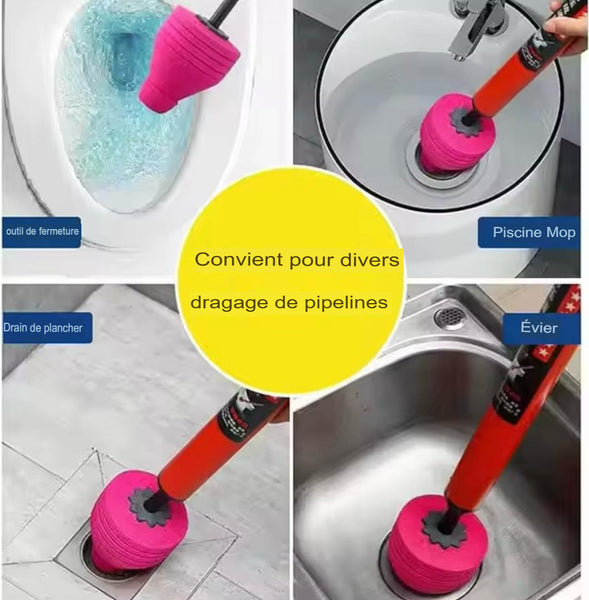 outil de fermeture

Piscine Mop

Convient pour divers

dragage de pipelines

Drain de plancher

Évier